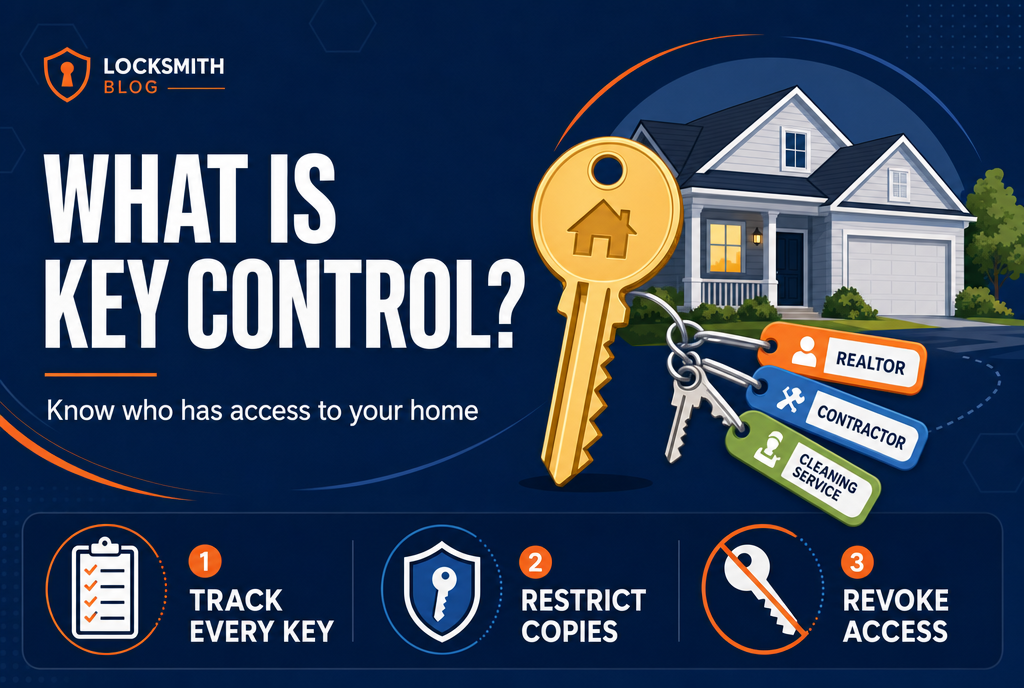 LOCKSMITH
BLOG

WHAT IS
KEY CONTROL?

Know who has access to your home

REALTOR

CONTRACTOR

CLEANING SERVICE

1
TRACK
EVERY KEY

2
RESTRICT
COPIES

3
REVOKE
ACCESS